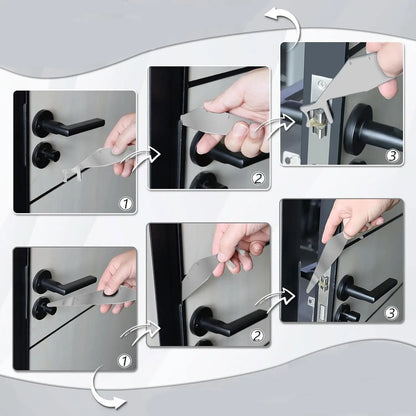 1
2
3
1
2
3