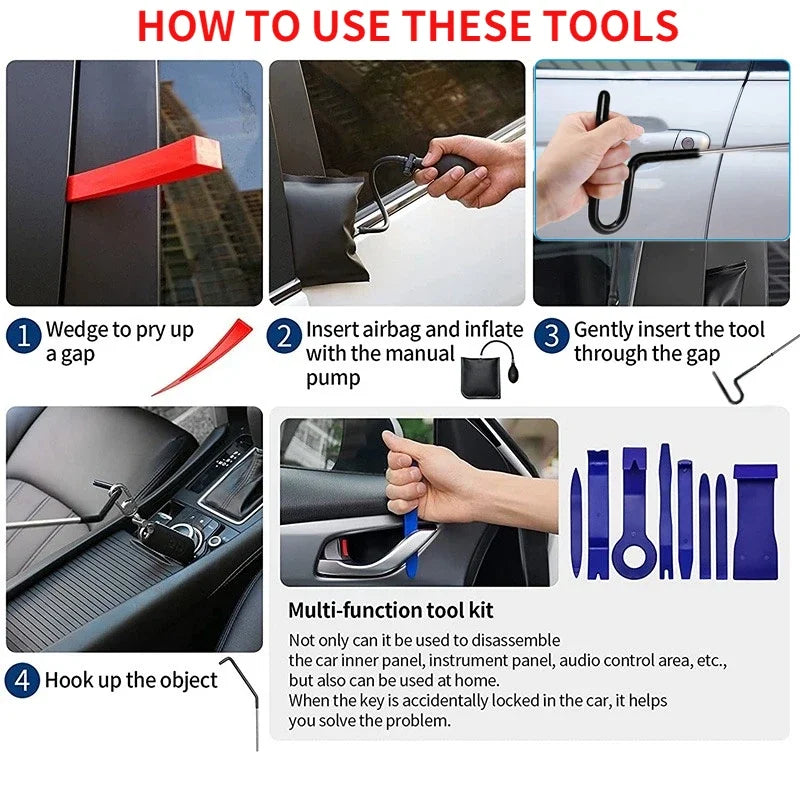 HOW TO USE THESE TOOLS

1 Wedge to pry up a gap

2 Insert airbag and inflate with the manual pump

3 Gently insert the tool through the gap

4 Hook up the object

Multi-function tool kit

Not only can it be used to disassemble the car inner panel, instrument panel, audio control area, etc., but also can be used at home.
When the key is accidentally locked in the car, it helps you solve the problem.